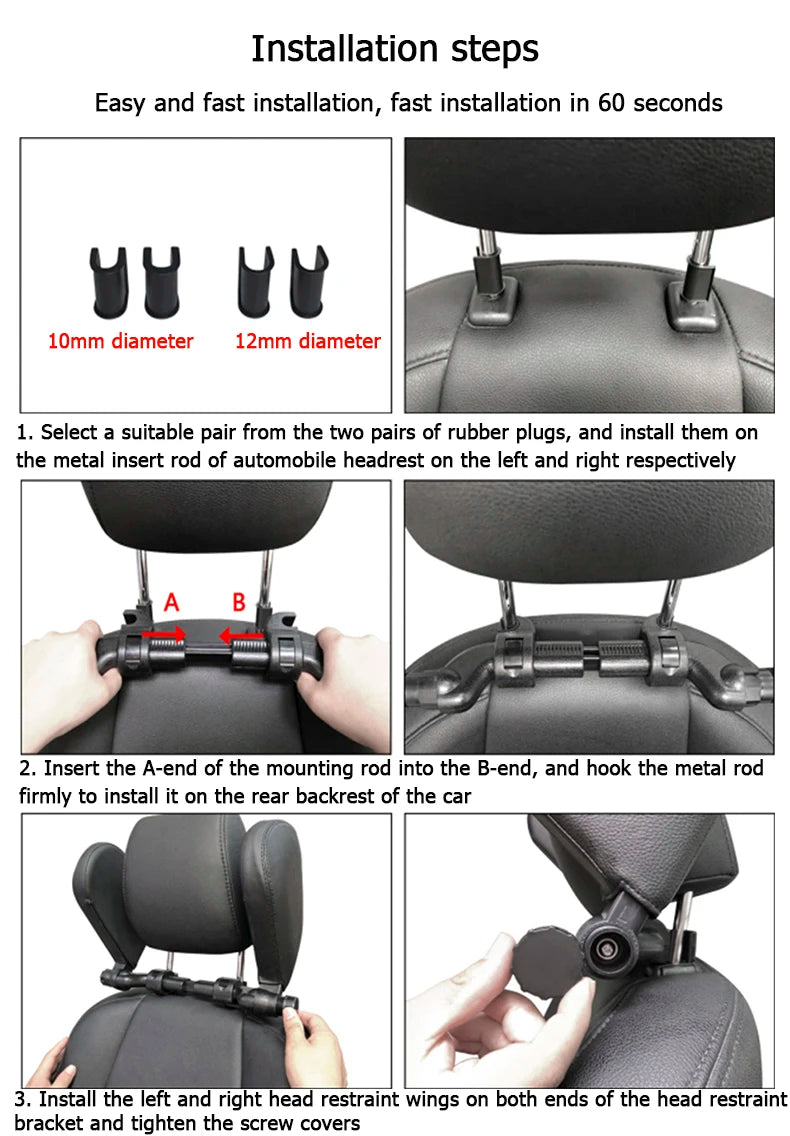 Installation steps

Easy and fast installation, fast installation in 60 seconds

10mm diameter 12mm diameter

1. Select a suitable pair from the two pairs of rubber plugs, and install them on the metal insert rod of automobile headrest on the left and right respectively

A B

2. Insert the A-end of the mounting rod into the B-end, and hook the metal rod firmly to install it on the rear backrest of the car

3. Install the left and right head restraint wings on both ends of the head restraint bracket and tighten the screw covers